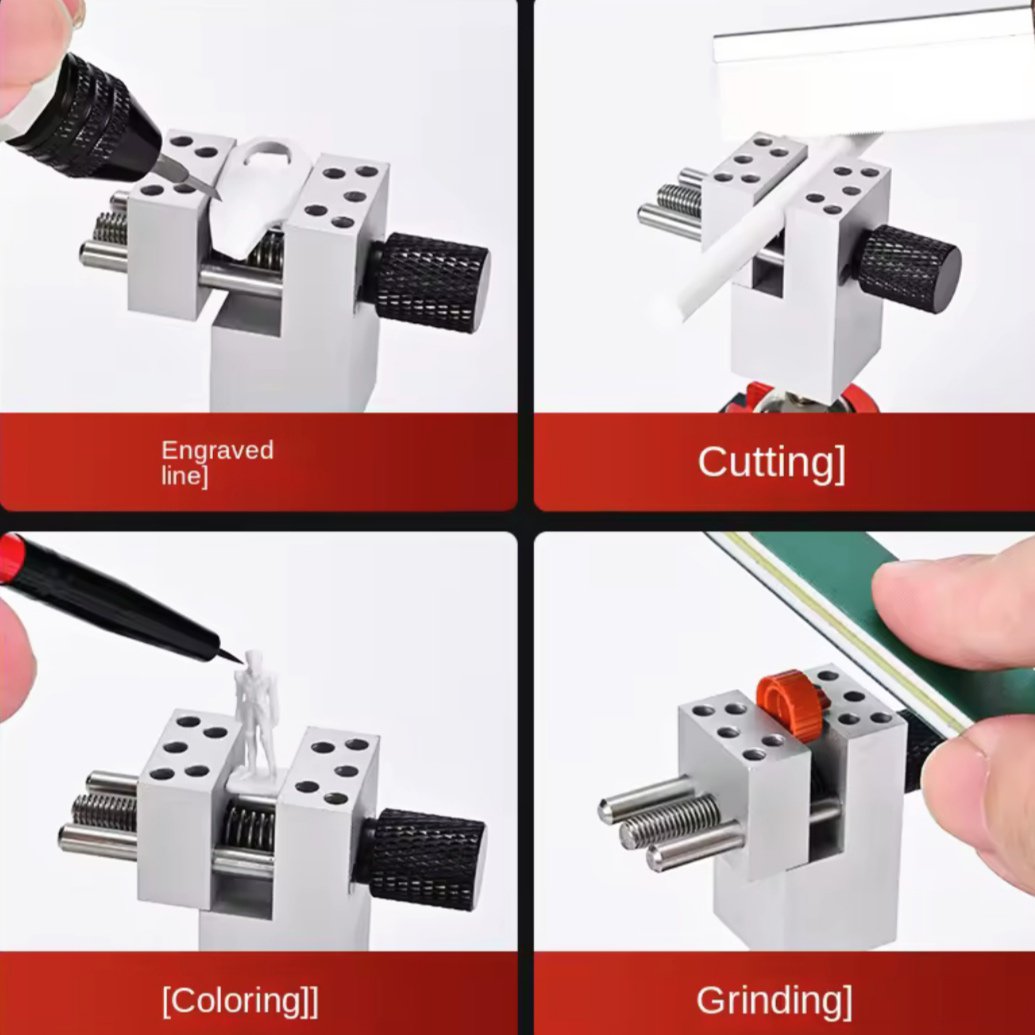 Engraved line]

Cutting]

[Coloring]]

Grinding]