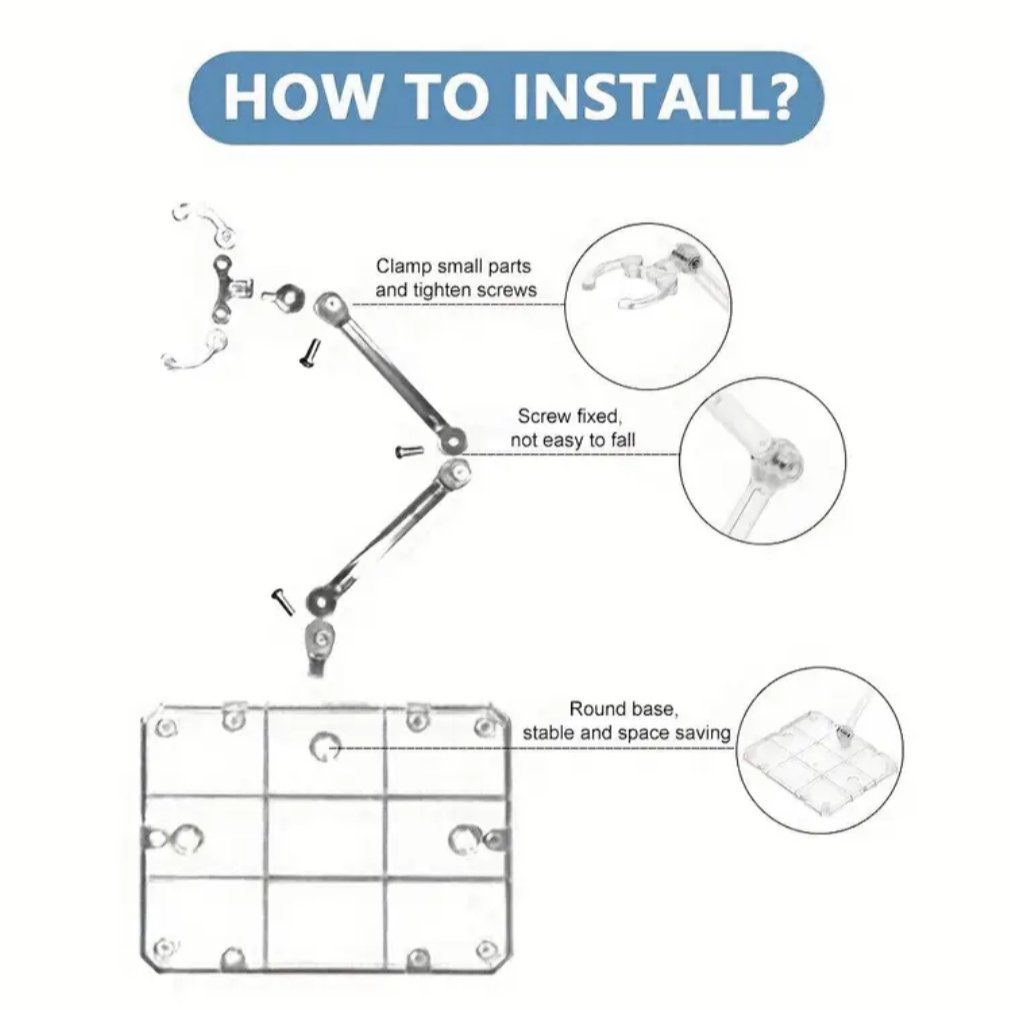 HOW TO INSTALL?

Clamp small parts and tighten screws

Screw fixed, not easy to fall

Round base, stable and space saving